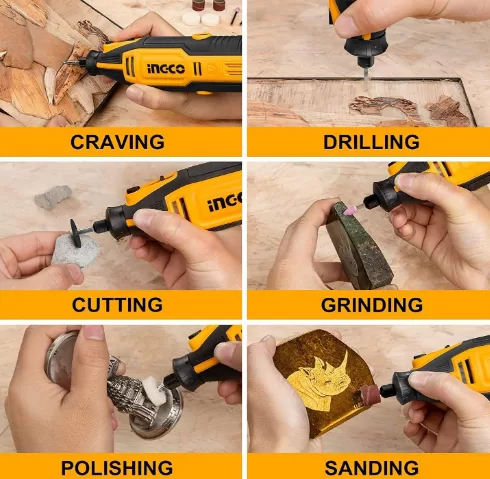 INGCO

CRAVING

DRILLING

INGCO

CUTTING

GRINDING

POLISHING

SANDING